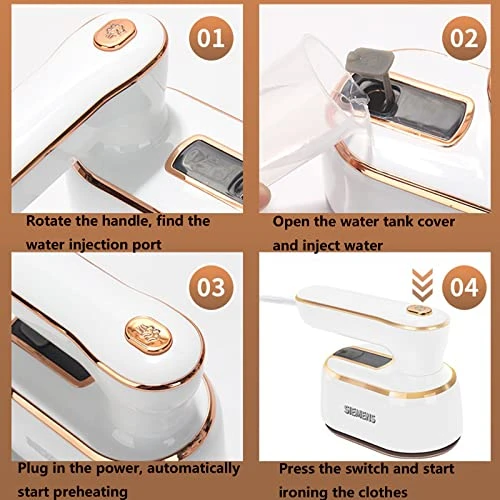 01

Rotate the handle, find the water injection port

02

Open the water tank cover and inject water

03

Plug in the power, automatically start preheating

04

SIEMENS

Press the switch and start ironing the clothes