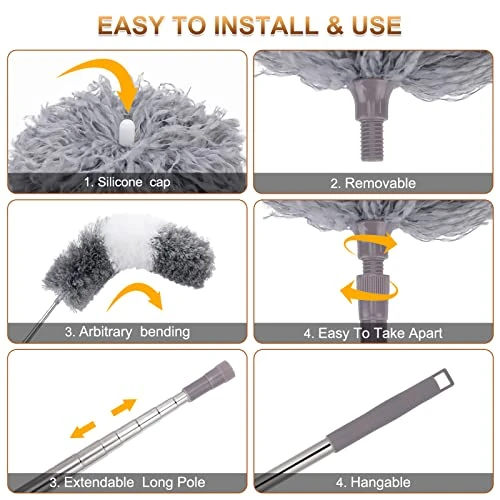 EASY TO INSTALL & USE

1. Silicone cap

2. Removable

3. Arbitrary bending

4. Easy To Take Apart

3. Extendable Long Pole

4. Hangable