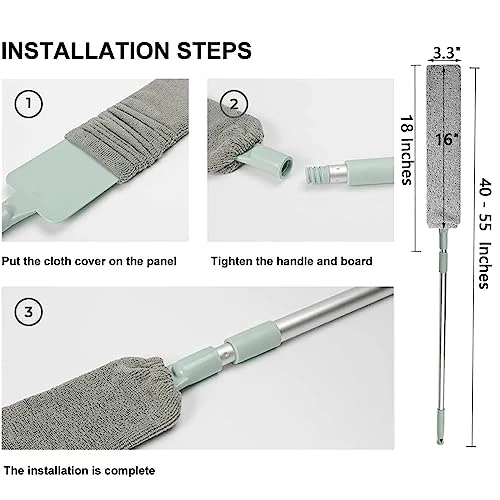 INSTALLATION STEPS

1

Put the cloth cover on the panel

2

Tighten the handle and board

3

The installation is complete

3.3"

18 Inches

16"

40 - 55 Inches