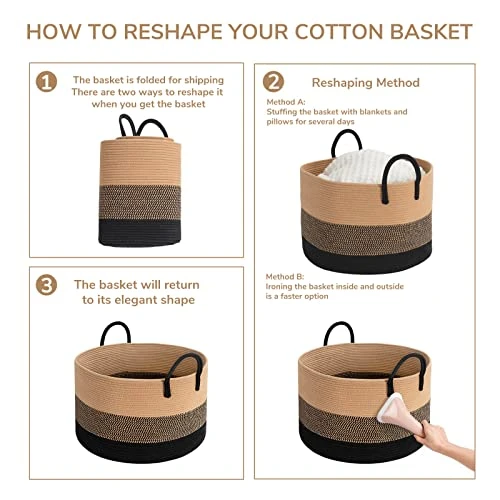 HOW TO RESHAPE YOUR COTTON BASKET

1 The basket is folded for shipping There are two ways to reshape it when you get the basket

2 Reshaping Method

Method A:
Stuffing the basket with blankets and pillows for several days

Method B:
Ironing the basket inside and outside is a faster option

3 The basket will return to its elegant shape