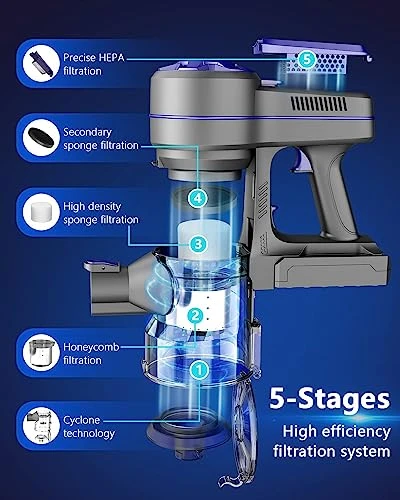 Precise HEPA filtration

5

Secondary sponge filtration

4

High density sponge filtration

3

2

Honeycomb filtration

1

Cyclone technology

5-Stages

High efficiency filtration system