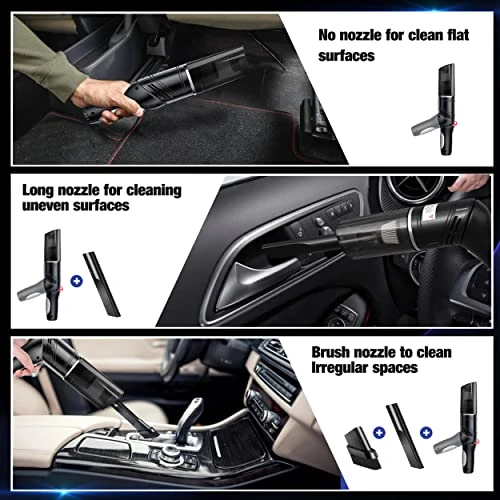 No nozzle for clean flat surfaces

Long nozzle for cleaning uneven surfaces

Brush nozzle to clean Irregular spaces