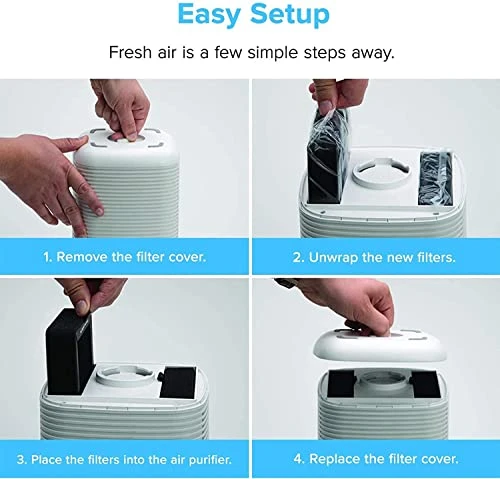 Easy Setup

Fresh air is a few simple steps away.

1. Remove the filter cover.

2. Unwrap the new filters.

3. Place the filters into the air purifier.

4. Replace the filter cover.