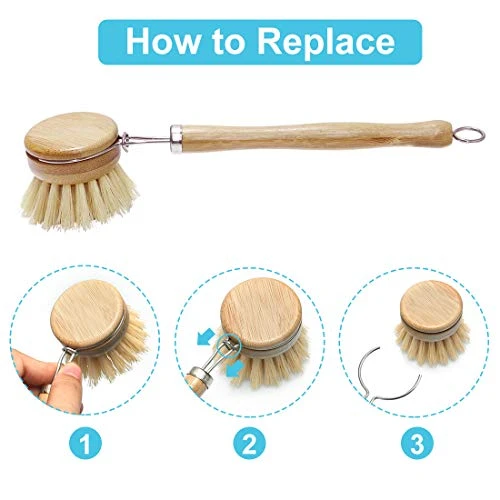 How to Replace

1

2

3