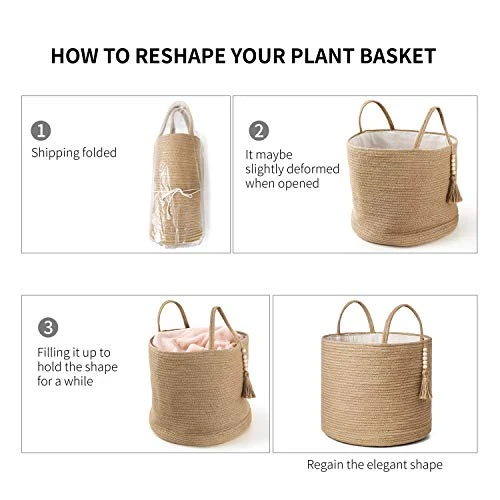 HOW TO RESHAPE YOUR PLANT BASKET

1
Shipping folded

2
It maybe slightly deformed when opened

3
Filling it up to hold the shape for a while

Regain the elegant shape